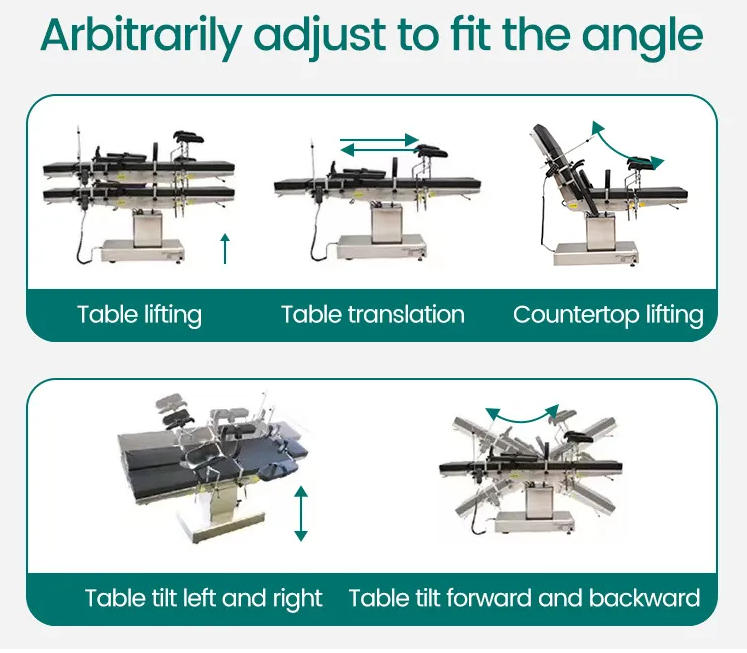 Arbitrarily adjust to fit the angle

Table lifting

Table translation

Countertop lifting

Table tilt left and right

Table tilt forward and backward